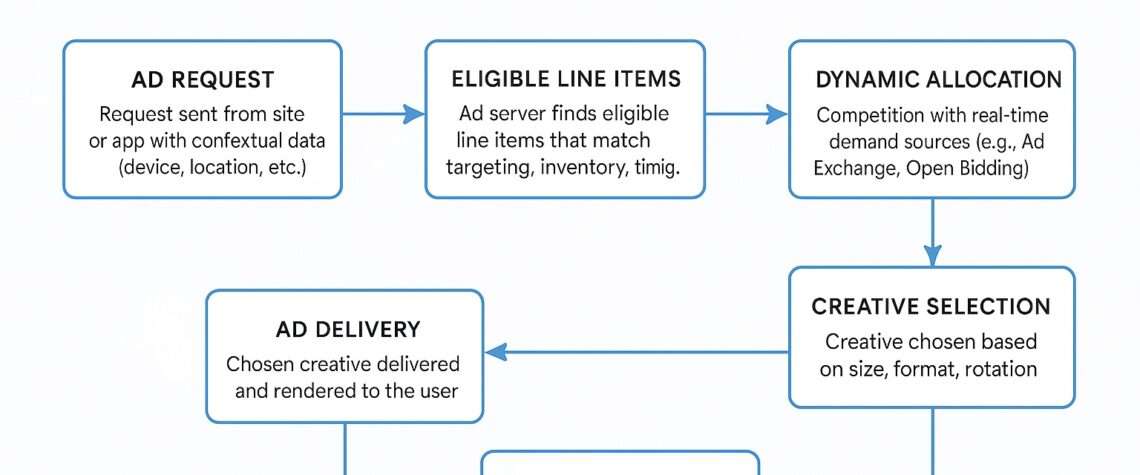 AD REQUEST
Request sent from site or app with confextual data (device, location, etc.)

ELIGIBLE LINE ITEMS
Ad server finds eligible line items that match targeting, inventory, timig.

DYNAMIC ALLOCATION
Competition with real-time demand sources (e.g., Ad Exchange, Open Bidding)

CREATIVE SELECTION
Creative chosen based on size, format, rotation

AD DELIVERY
Chosen creative delivered and rendered to the user